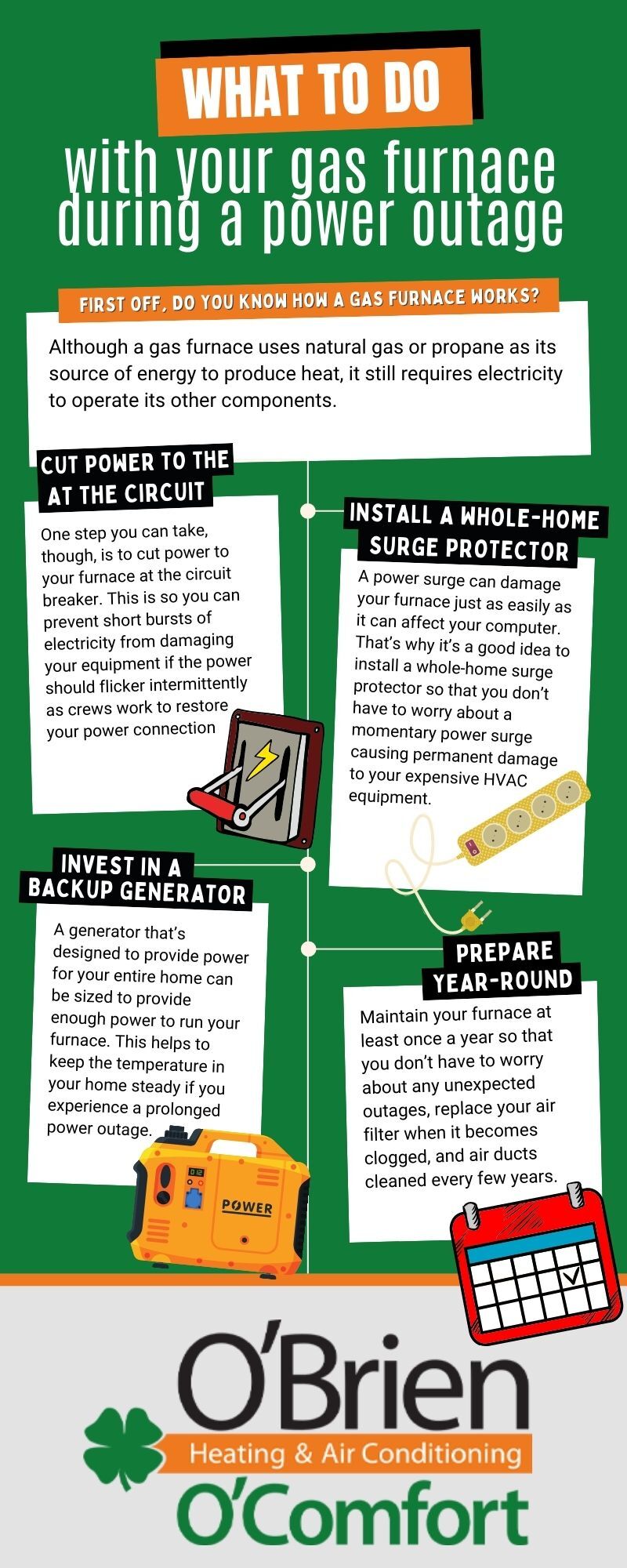 WHAT TO DO
with your gas furnace during a power outage

FIRST OFF, DO YOU KNOW HOW A GAS FURNACE WORKS?

Although a gas furnace uses natural gas or propane as its source of energy to produce heat, it still requires electricity to operate its other components.

CUT POWER TO THE AT THE CIRCUIT

One step you can take, though, is to cut power to your furnace at the circuit breaker. This is so you can prevent short bursts of electricity from damaging your equipment if the power should flicker intermittently as crews work to restore your power connection

INSTALL A WHOLE-HOME SURGE PROTECTOR

A power surge can damage your furnace just as easily as it can affect your computer. That's why it's a good idea to install a whole-home surge protector so that you don't have to worry about a momentary power surge causing permanent damage to your expensive HVAC equipment.

INVEST IN A BACKUP GENERATOR

A generator that's designed to provide power for your entire home can be sized to provide enough power to run your furnace. This helps to keep the temperature in your home steady if you experience a prolonged power outage.

POWER

PREPARE YEAR-ROUND

Maintain your furnace at least once a year so that you don't have to worry about any unexpected outages, replace your air filter when it becomes clogged, and air ducts cleaned every few years.

O'Brien
Heating & Air Conditioning
O'Comfort